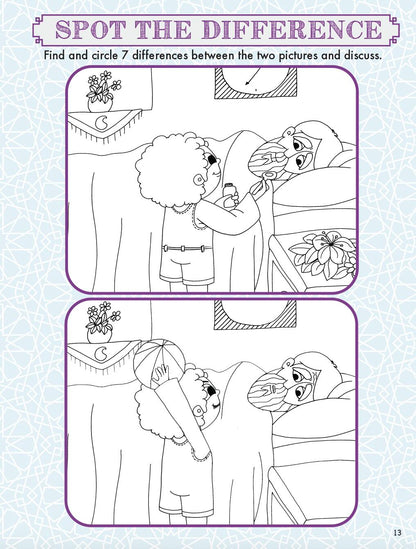 SPOT THE DIFFERENCE

Find and circle 7 differences between the two pictures and discuss.

13